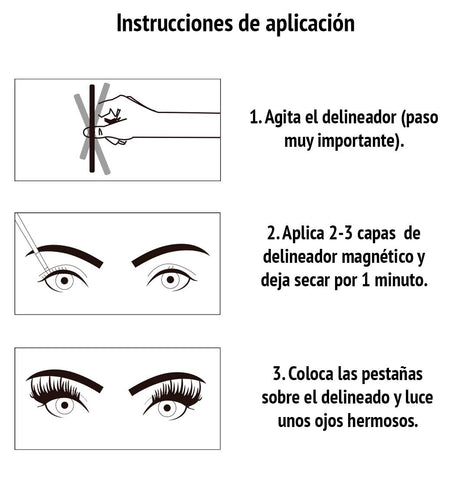 Instrucciones de aplicación

1. Agita el delineador (paso muy importante).

2. Aplica 2-3 capas de delineador magnético y deja secar por 1 minuto.

3. Coloca las pestañas sobre el delineado y luce unos ojos hermosos.